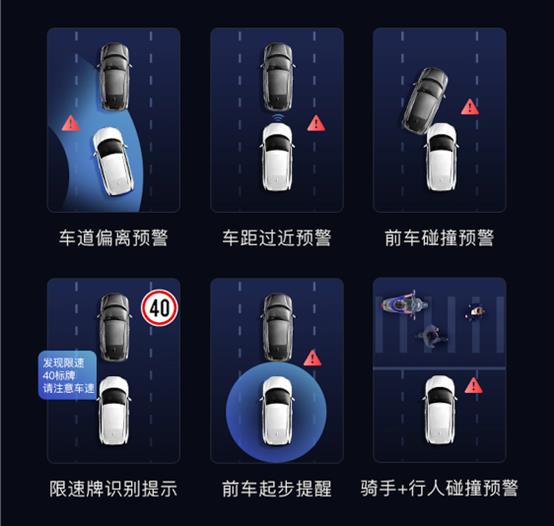 车道偏离预警

车距过近预警

前车碰撞预警

40

发现限速
40标牌
请注意车速

限速牌识别提示

前车起步提醒

骑手+行人碰撞预警